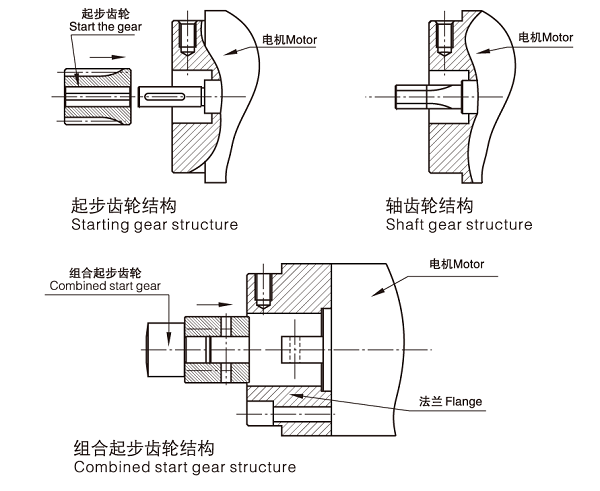 起步齿轮
Start the gear

电机Motor

起步齿轮结构
Starting gear structure

电机Motor

轴齿轮结构
Shaft gear structure

组合起步齿轮
Combined start gear

电机Motor

法兰 Flange

组合起步齿轮结构
Combined start gear structure